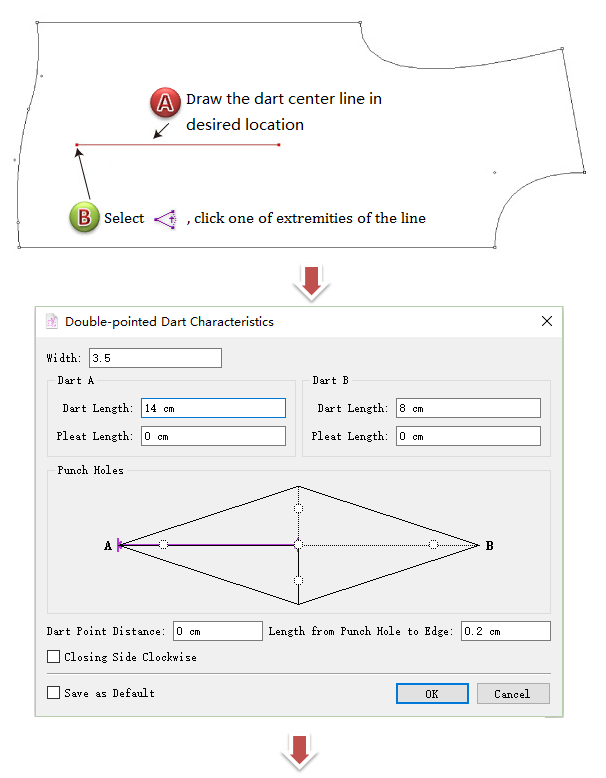 A Draw the dart center line in desired location

B Select , click one of extremities of the line

Double-pointed Dart Characteristics

Width: 3.5

Dart A
Dart Length: 14 cm
Pleat Length: 0 cm

Dart B
Dart Length: 8 cm
Pleat Length: 0 cm

Punch Holes

A

B

Dart Point Distance: 0 cm
Length from Punch Hole to Edge: 0.2 cm

Closing Side Clockwise

Save as Default

OK

Cancel