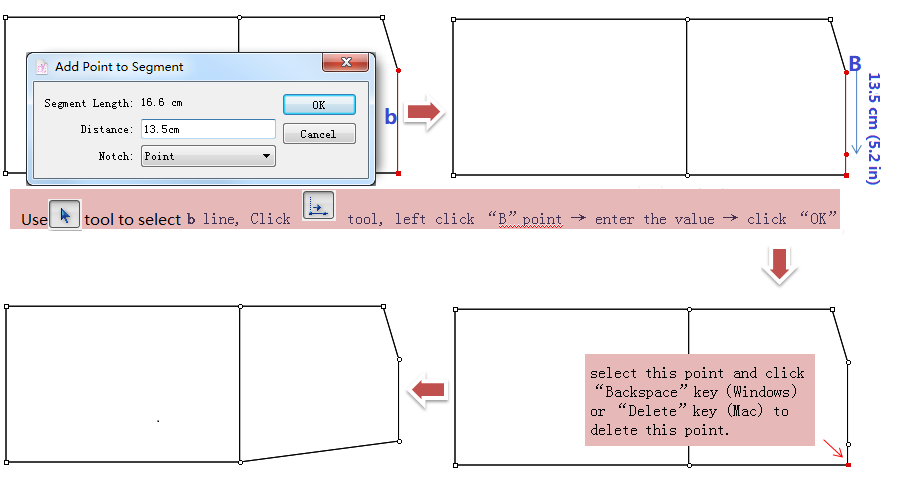 Add Point to Segment

Segment Length: 16.6 cm

Distance: 13.5cm

Notch: Point

OK

Cancel

b

B

13.5 cm (5.2 in)

Use tool to select b line, Click tool, left click "B" point → enter the value → click "OK"

select this point and click "Backspace" key (Windows) or "Delete" key (Mac) to delete this point.